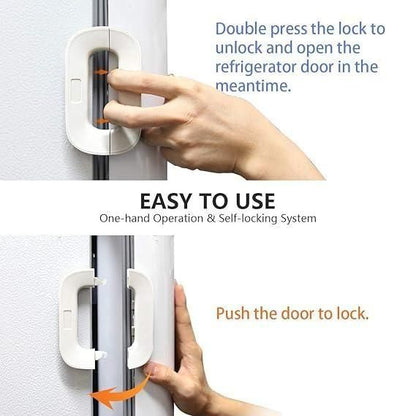 Double press the lock to unlock and open the refrigerator door in the meantime.

EASY TO USE
One-hand Operation & Self-locking System

Push the door to lock.